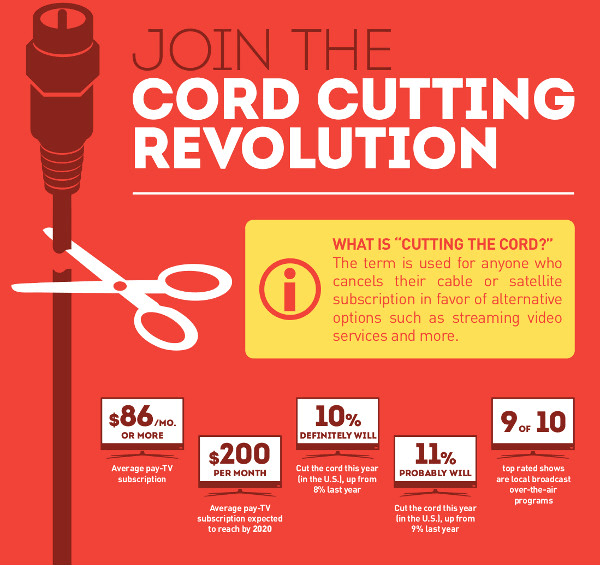 JOIN THE
CORD CUTTING REVOLUTION

WHAT IS "CUTTING THE CORD?"
The term is used for anyone who cancels their cable or satellite subscription in favor of alternative options such as streaming video services and more.

$86/MO. OR MORE
Average pay-TV subscription

$200 PER MONTH
Average pay-TV subscription expected to reach by 2020

10% DEFINITELY WILL
Cut the cord this year (in the U.S.), up from 8% last year

11% PROBABLY WILL
Cut the cord this year (in the U.S.), up from 9% last year

9 OF 10
top rated shows are local broadcast over-the-air programs